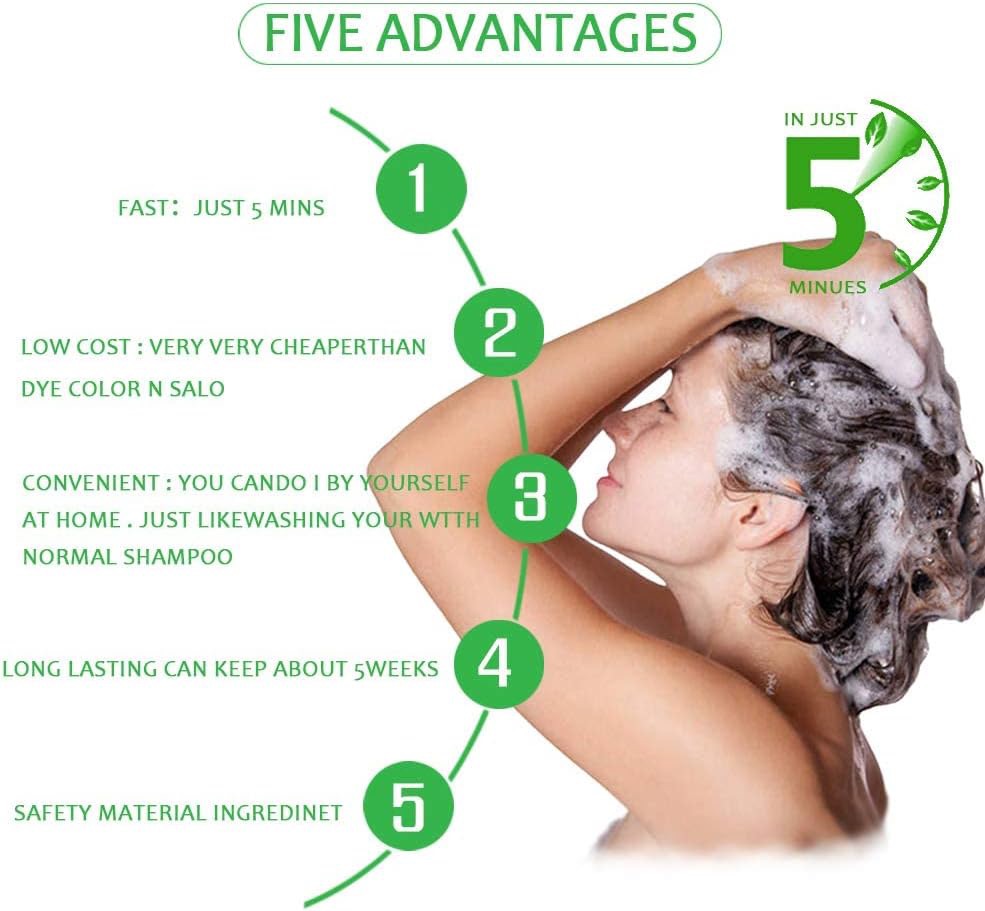 FIVE ADVANTAGES

IN JUST
5
MINUES

1
FAST: JUST 5 MINS

2
LOW COST : VERY VERY CHEAPERTHAN DYE COLOR N SALO

3
CONVENIENT : YOU CANDO I BY YOURSELF AT HOME . JUST LIKEWASHING YOUR WTTH NORMAL SHAMPOO

4
LONG LASTING CAN KEEP ABOUT 5WEEKS

5
SAFETY MATERIAL INGREDINET