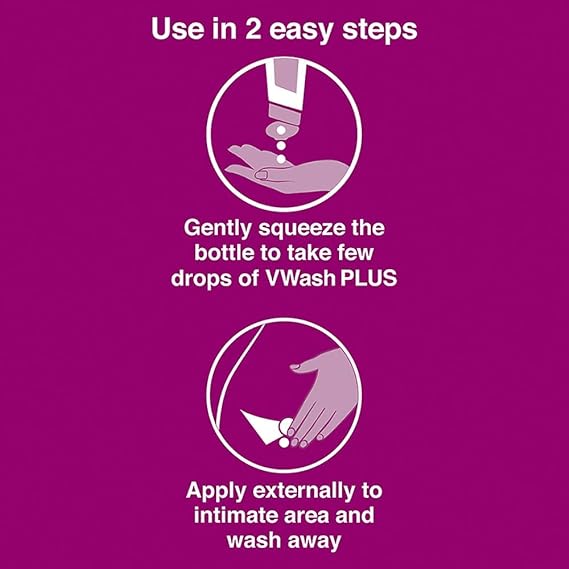 Use in 2 easy steps

Gently squeeze the bottle to take few drops of VWash PLUS

Apply externally to intimate area and wash away