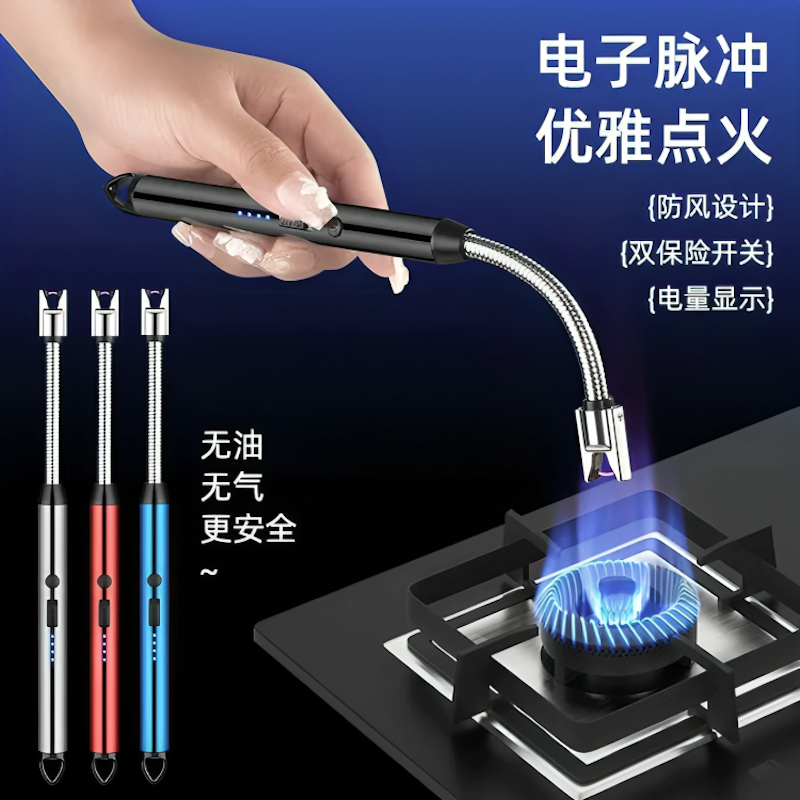 电子脉冲
优雅点火

{防风设计}
{双保险开关}
{电量显示}

无油
无气
更安全
~