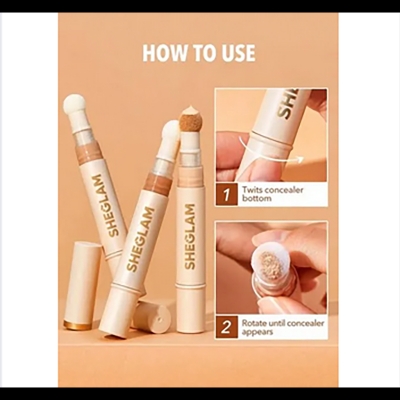 HOW TO USE

SHEGLAM

SHEGLAM

SHEGLAM

SH

1 Twits concealer bottom

2 Rotate until concealer appears