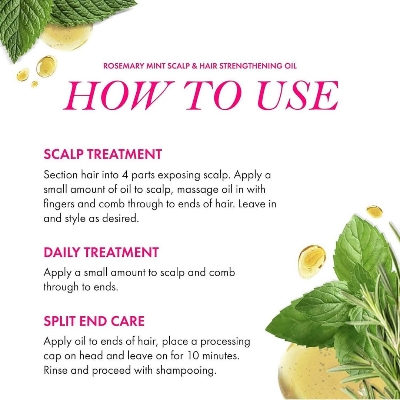 ROSEMARY MINT SCALP & HAIR STRENGTHENING OIL

HOW TO USE

SCALP TREATMENT

Section hair into 4 parts exposing scalp. Apply a small amount of oil to scalp, massage oil in with fingers and comb through to ends of hair. Leave in and style as desired.

DAILY TREATMENT

Apply a small amount to scalp and comb through to ends.

SPLIT END CARE

Apply oil to ends of hair, place a processing cap on head and leave on for 10 minutes. Rinse and proceed with shampooing.