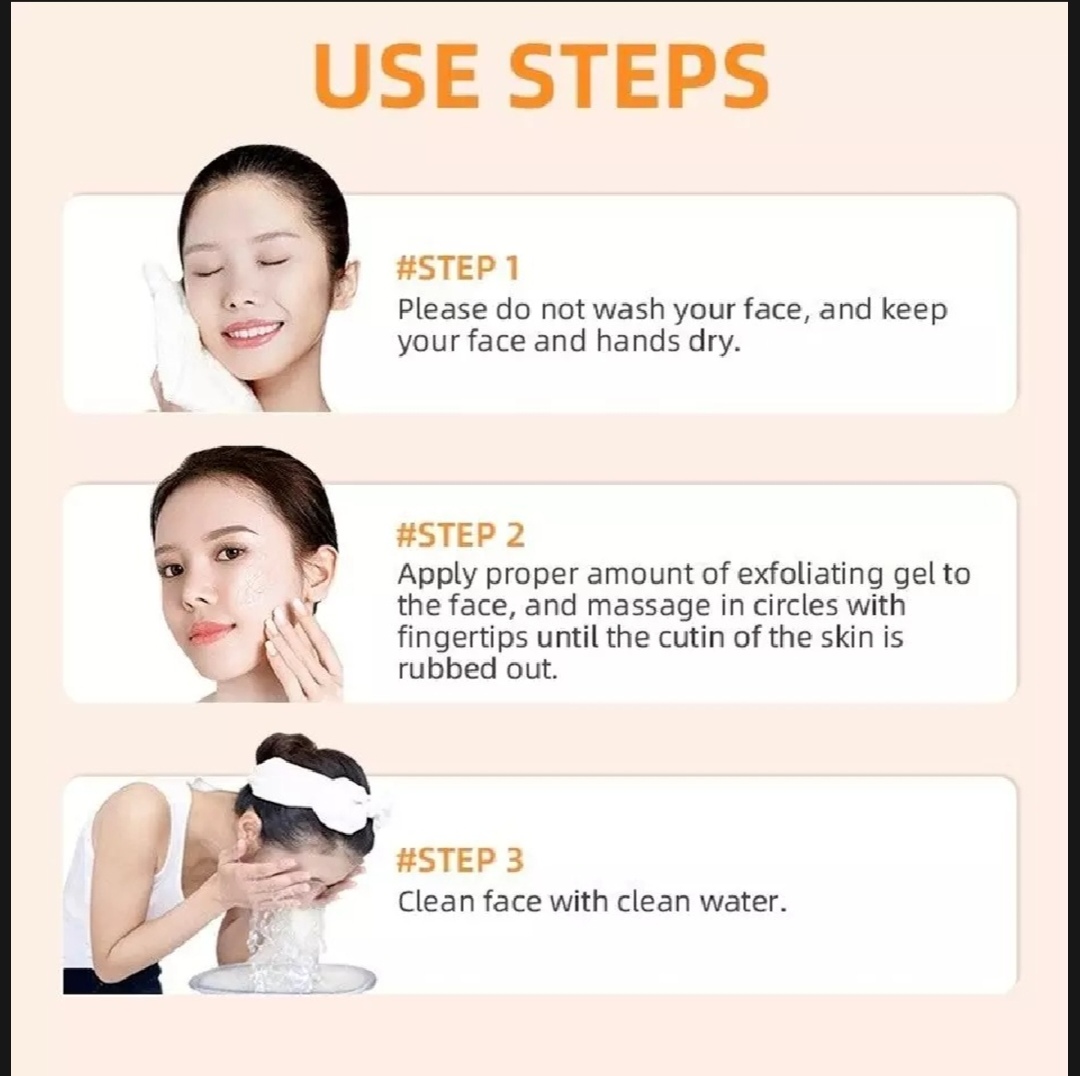 USE STEPS

#STEP 1
Please do not wash your face, and keep your face and hands dry.

#STEP 2
Apply proper amount of exfoliating gel to the face, and massage in circles with fingertips until the cutin of the skin is rubbed out.

#STEP 3
Clean face with clean water.