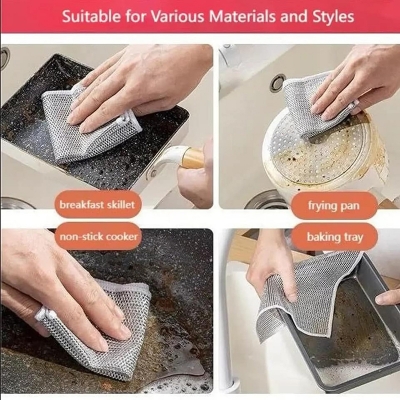 Suitable for Various Materials and Styles

breakfast skillet

frying pan

non-stick cooker

baking tray