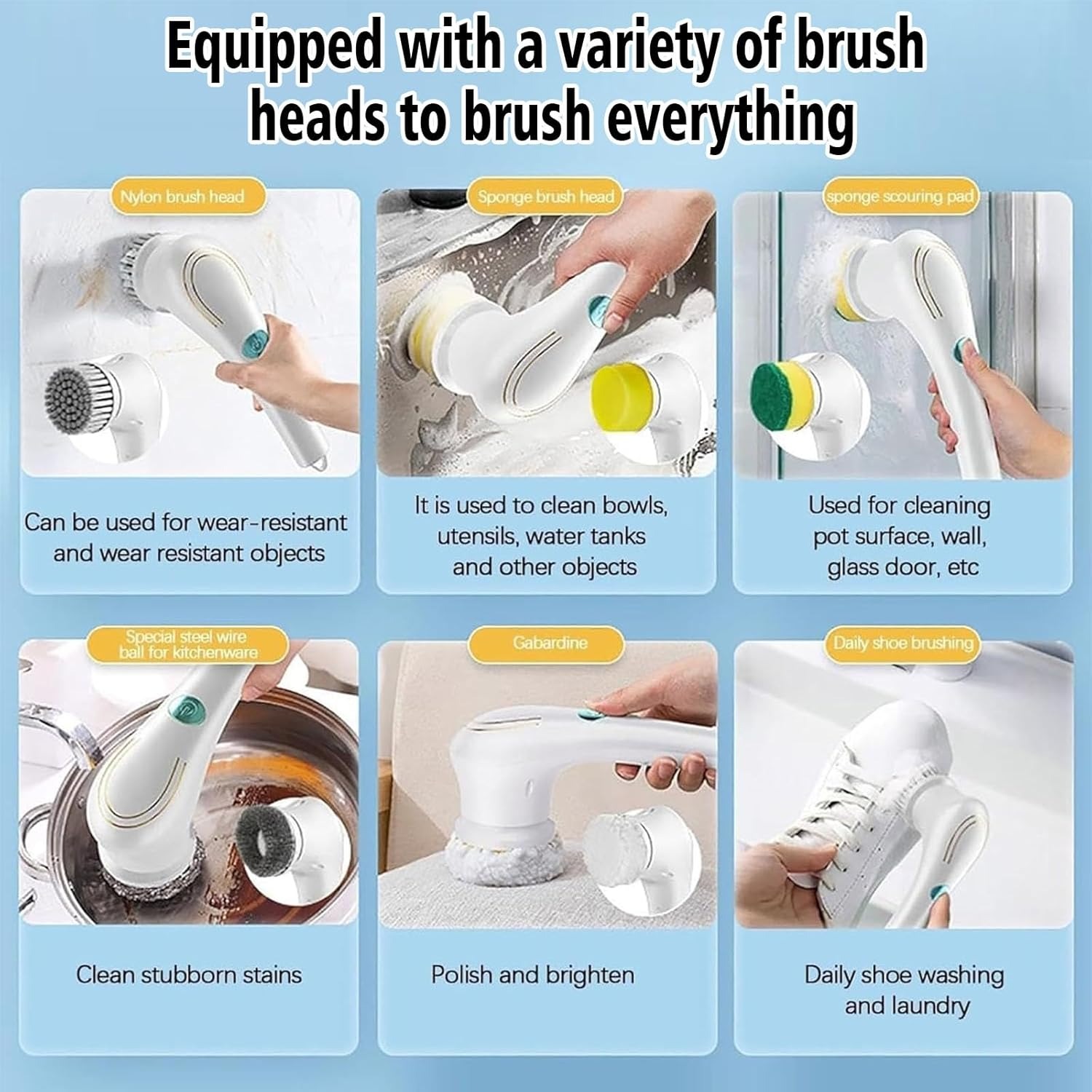 Equipped with a variety of brush heads to brush everything

Nylon brush head

Can be used for wear-resistant and wear resistant objects

Sponge brush head

It is used to clean bowls, utensils, water tanks and other objects

sponge scouring pad

Used for cleaning pot surface, wall, glass door, etc

Special steel wire ball for kitchenware

Clean stubborn stains

Gabardine

Polish and brighten

Daily shoe brushing

Daily shoe washing and laundry