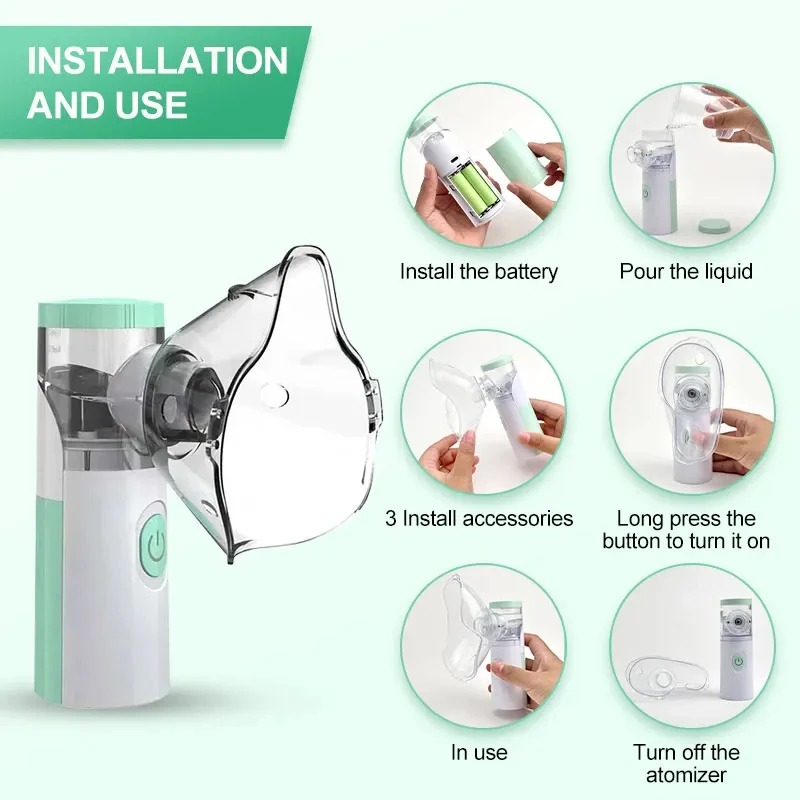 INSTALLATION AND USE

Install the battery

Pour the liquid

3 Install accessories

Long press the button to turn it on

In use

Turn off the atomizer