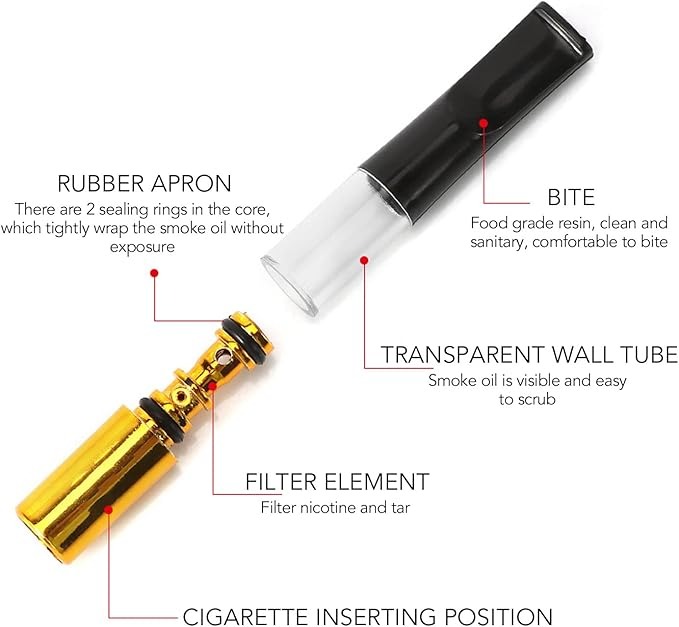 RUBBER APRON
There are 2 sealing rings in the core, which tightly wrap the smoke oil without exposure

BITE
Food grade resin, clean and sanitary, comfortable to bite

TRANSPARENT WALL TUBE
Smoke oil is visible and easy to scrub

FILTER ELEMENT
Filter nicotine and tar

CIGARETTE INSERTING POSITION