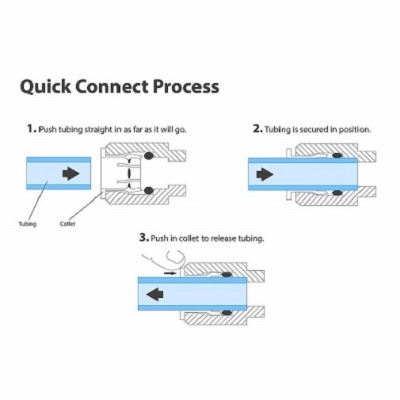 Quick Connect Process

1. Push tubing straight in as far as it will go.

Tubing

Collet

2. Tubing is secured in position.

3. Push in collet to release tubing.