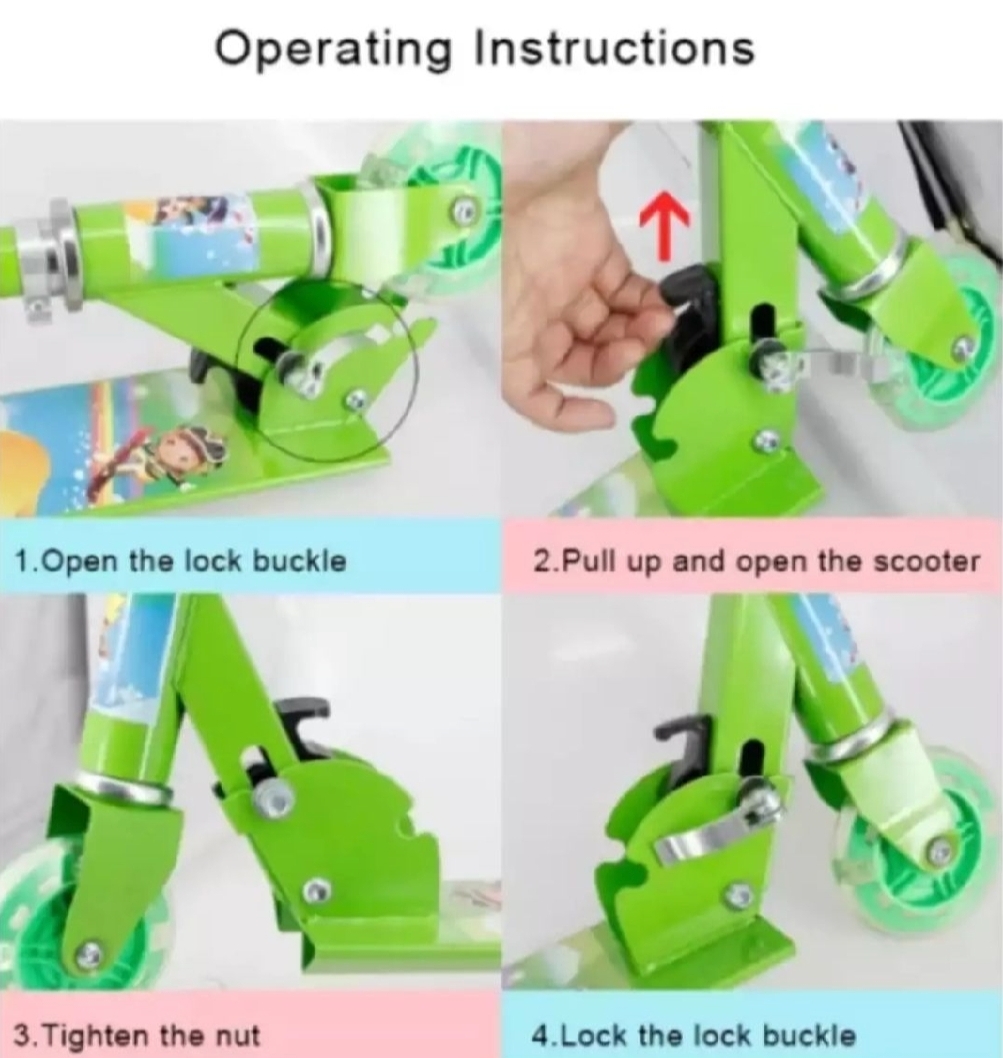 Operating Instructions

1.Open the lock buckle

2.Pull up and open the scooter

3.Tighten the nut

4.Lock the lock buckle