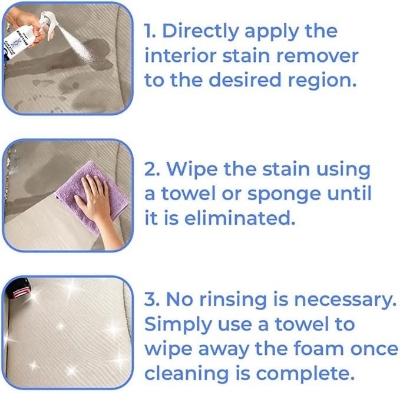 1. Directly apply the interior stain remover to the desired region.

2. Wipe the stain using a towel or sponge until it is eliminated.

3. No rinsing is necessary. Simply use a towel to wipe away the foam once cleaning is complete.