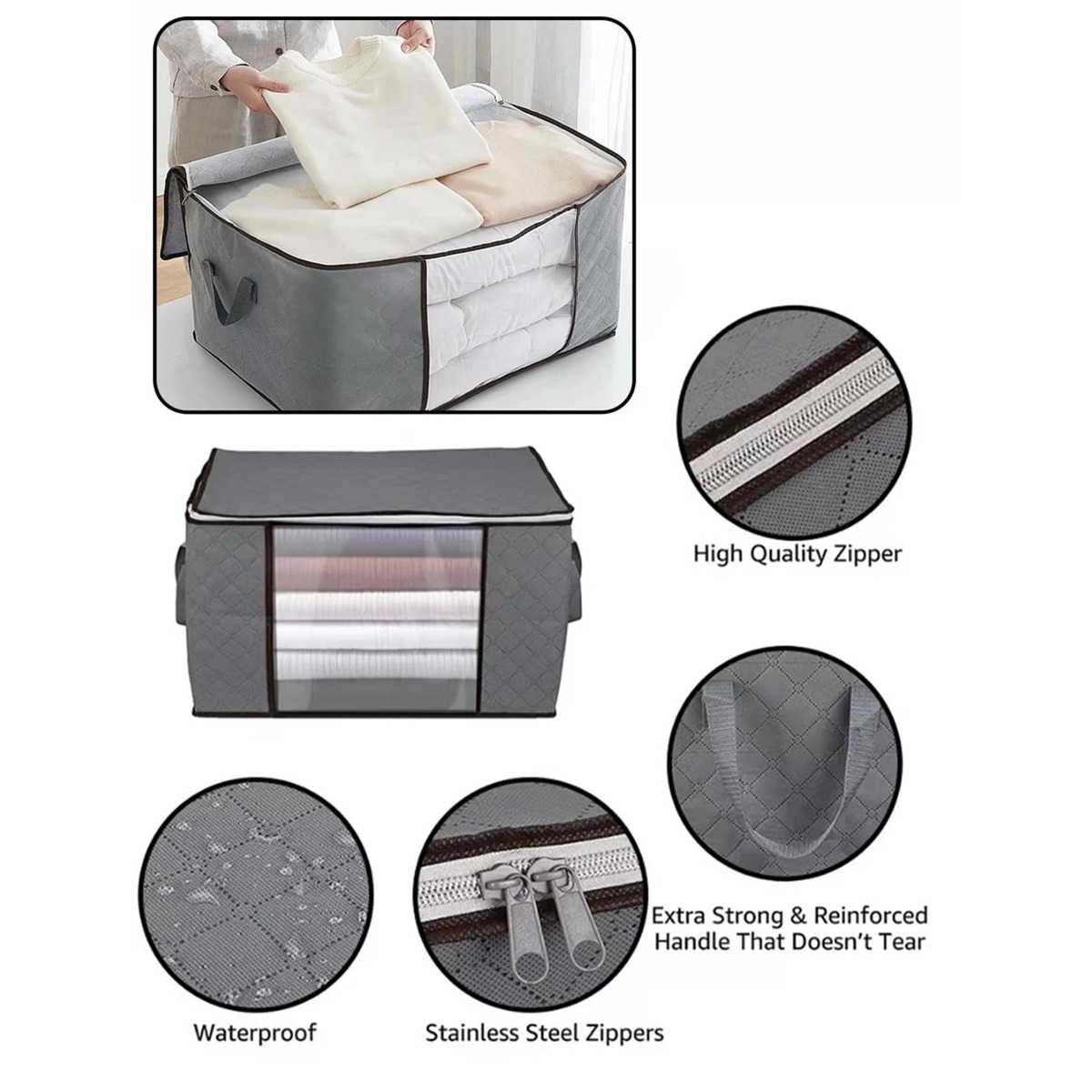 High Quality Zipper

Extra Strong & Reinforced Handle That Doesn't Tear

Waterproof

Stainless Steel Zippers