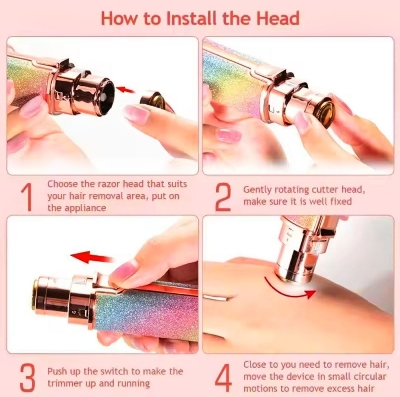 How to Install the Head

1 Choose the razor head that suits your hair removal area, put on the appliance

2 Gently rotating cutter head, make sure it is well fixed

3 Push up the switch to make the trimmer up and running

4 Close to you need to remove hair, move the device in small circular motions to remove excess hair