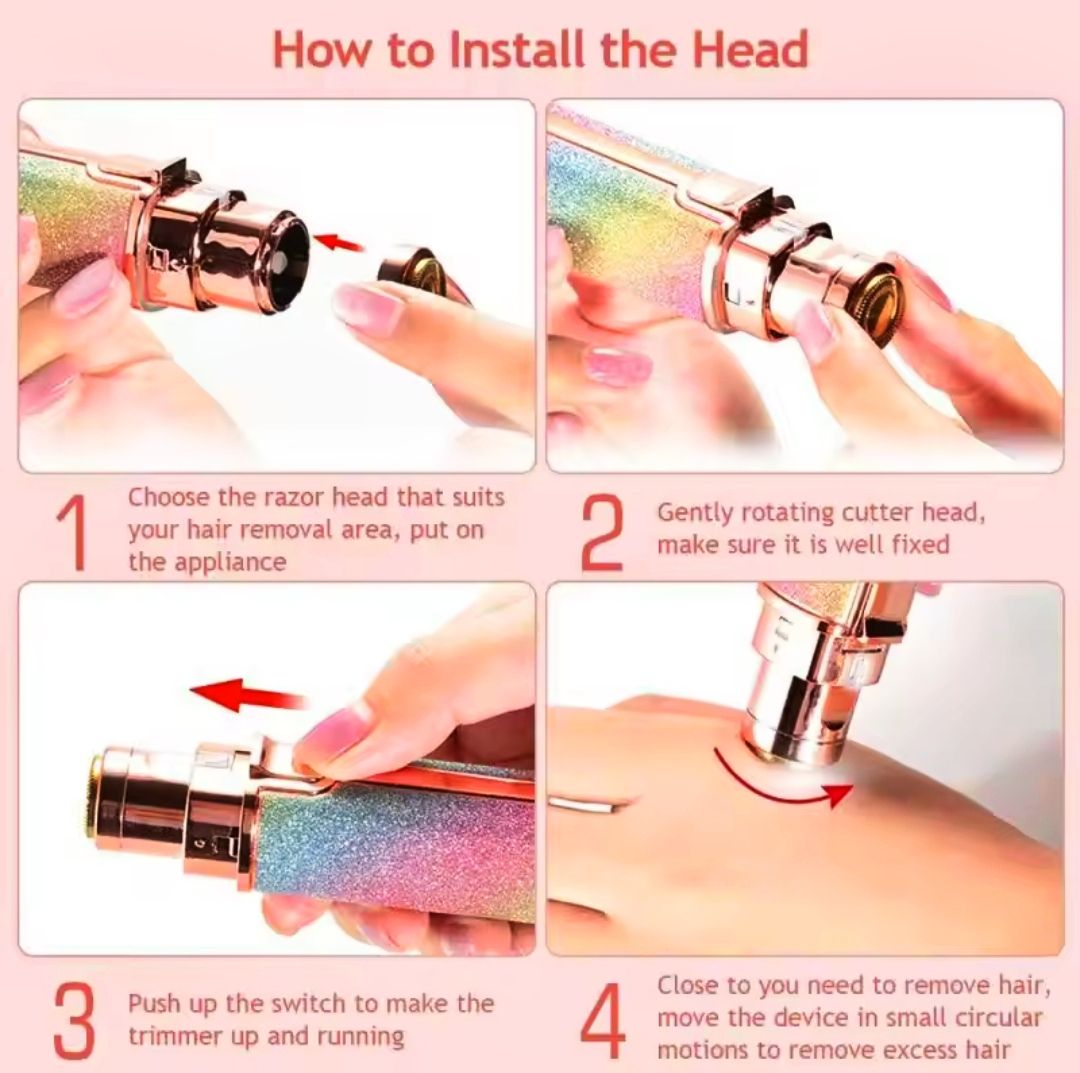 How to Install the Head

1 Choose the razor head that suits your hair removal area, put on the appliance

2 Gently rotating cutter head, make sure it is well fixed

3 Push up the switch to make the trimmer up and running

4 Close to you need to remove hair, move the device in small circular motions to remove excess hair