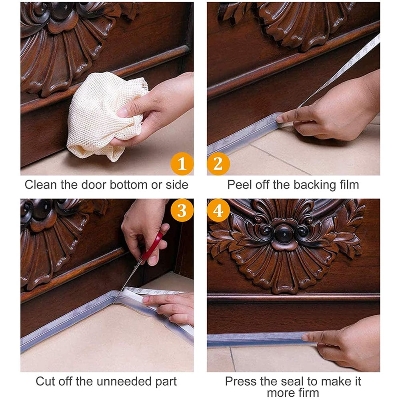 1
Clean the door bottom or side

2
Peel off the backing film

3
Cut off the unneeded part

4
Press the seal to make it more firm