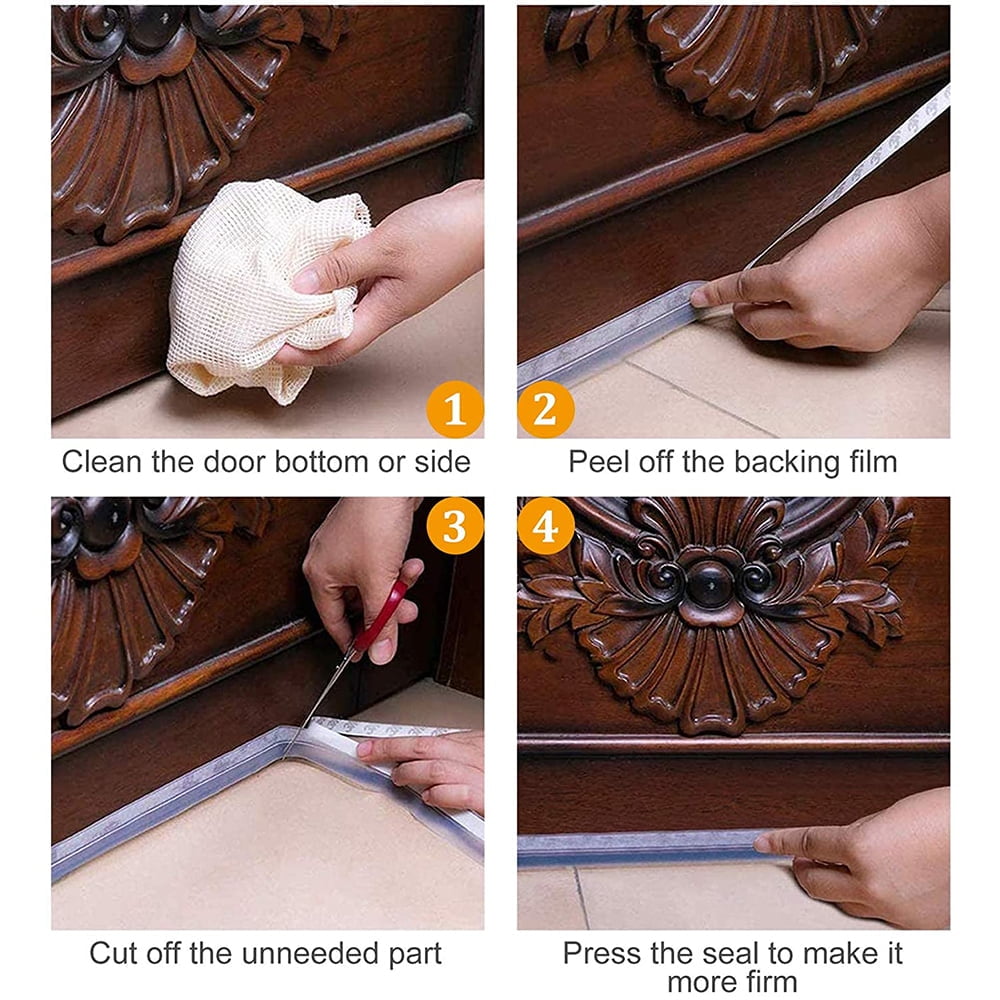 1

Clean the door bottom or side

2

Peel off the backing film

3

Cut off the unneeded part

4

Press the seal to make it more firm