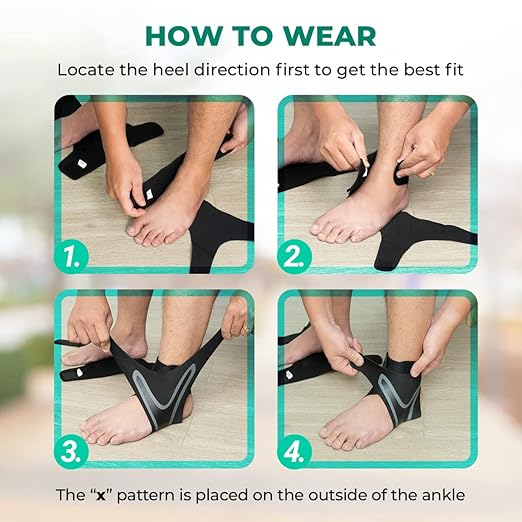 HOW TO WEAR

Locate the heel direction first to get the best fit

1.

2.

3.

4.

The “x” pattern is placed on the outside of the ankle