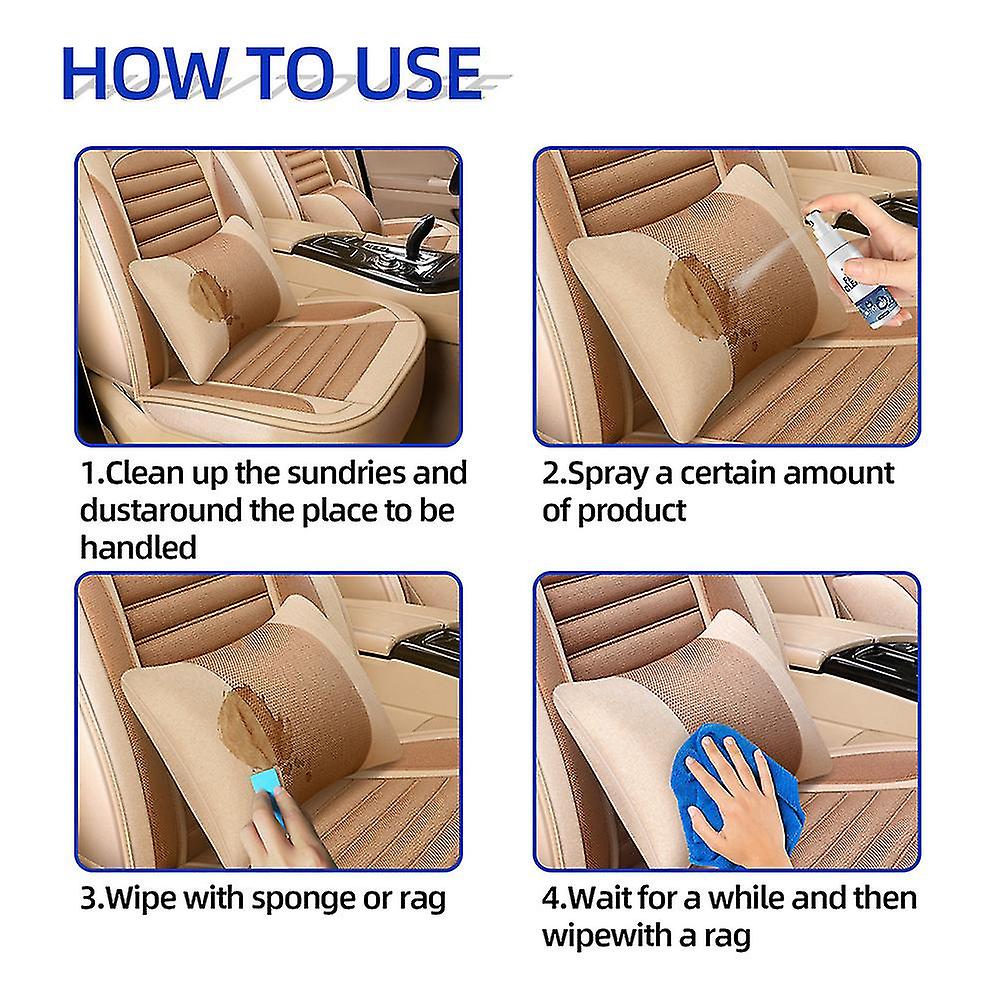 HOW TO USE

1.Clean up the sundries and dustaround the place to be handled

2.Spray a certain amount of product

3.Wipe with sponge or rag

4.Wait for a while and then wipewith a rag