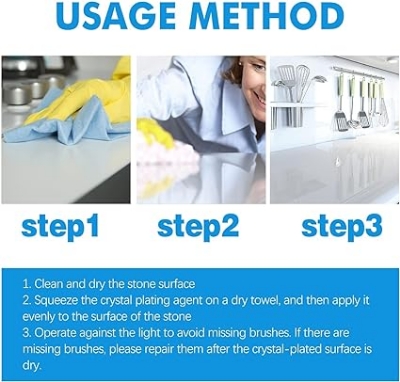 USAGE METHOD

step1 step2 step3

1. Clean and dry the stone surface
2. Squeeze the crystal plating agent on a dry towel, and then apply it evenly to the surface of the stone
3. Operate against the light to avoid missing brushes. If there are missing brushes, please repair them after the crystal-plated surface is dry.