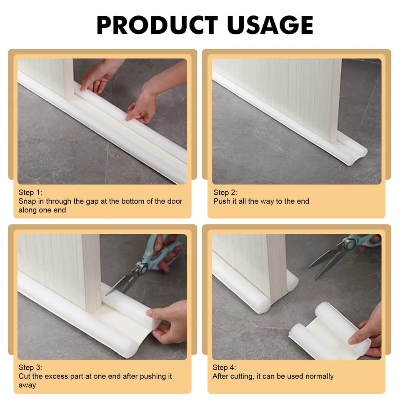 PRODUCT USAGE

Step 1:
Snap in through the gap at the bottom of the door along one end

Step 2:
Push it all the way to the end

Step 3:
Cut the excess part at one end after pushing it away

Step 4:
After cutting, it can be used normally