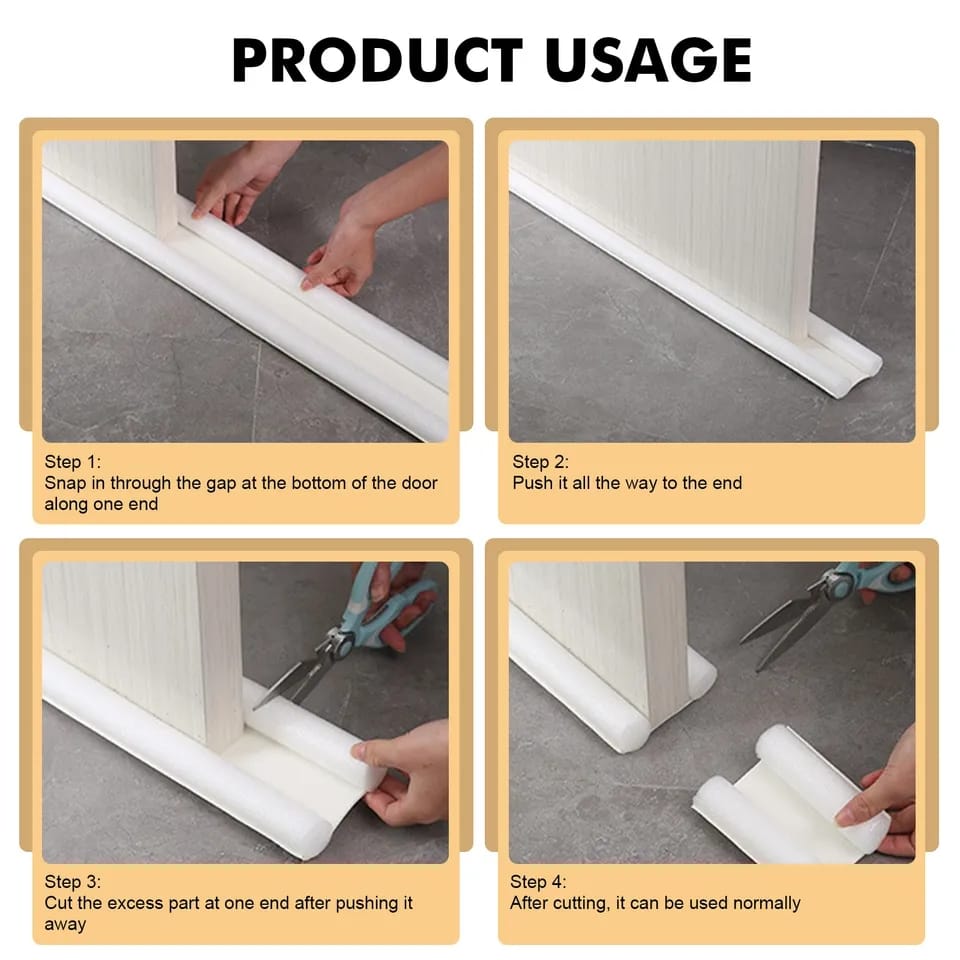 PRODUCT USAGE

Step 1:
Snap in through the gap at the bottom of the door along one end

Step 2:
Push it all the way to the end

Step 3:
Cut the excess part at one end after pushing it away

Step 4:
After cutting, it can be used normally