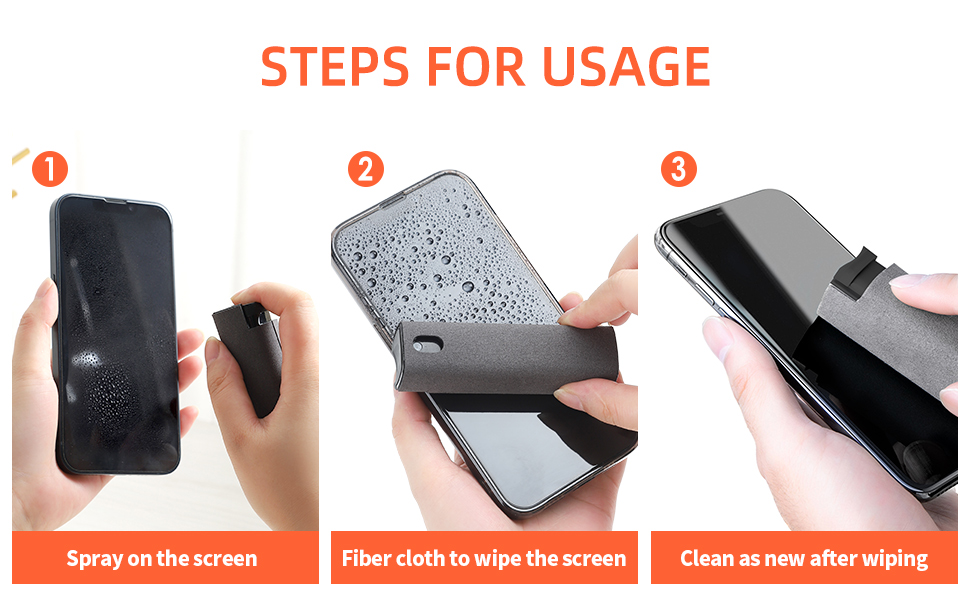 STEPS FOR USAGE

1

Spray on the screen

2

Fiber cloth to wipe the screen

3

Clean as new after wiping