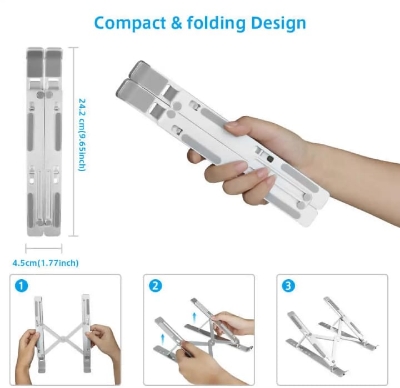 Compact & folding Design

24.2 cm(9.65inch)

4.5cm(1.77inch)

1

2

3