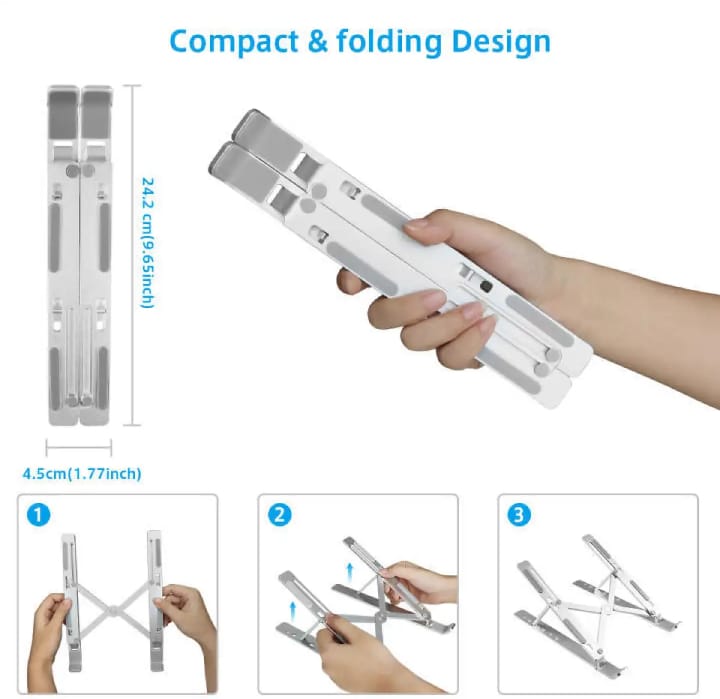 Compact & folding Design

24.2 cm(9.65inch)

4.5cm(1.77inch)

1

2

3