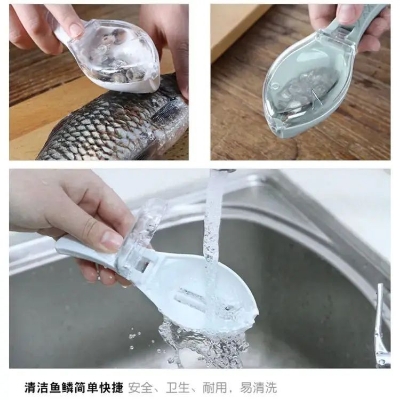 清洁鱼鳞简单快捷 安全、卫生、耐用，易清洗