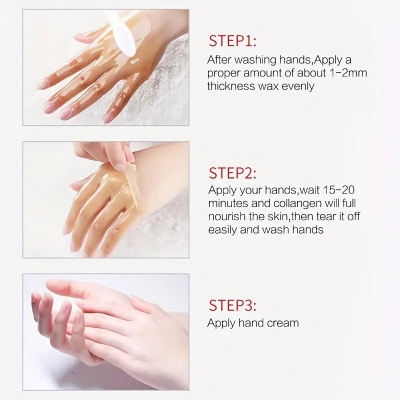 STEP1:
After washing hands,Apply a proper amount of about 1-2mm thickness wax evenly

STEP2:
Apply your hands,wait 15-20 minutes and collangen will full nourish the skin,then tear it off easily and wash hands

STEP3:
Apply hand cream