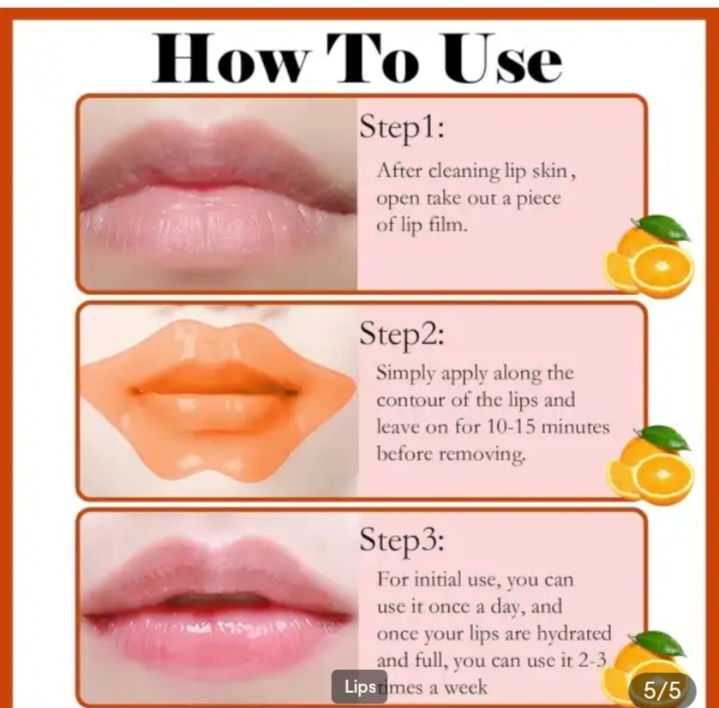 How To Use

Step1:

After cleaning lip skin, open take out a piece of lip film.

Step2:

Simply apply along the contour of the lips and leave on for 10-15 minutes before removing.

Step3:

For initial use, you can use it once a day, and once your lips are hydrated and full, you can use it 2-3 times a week

Lips

5/5