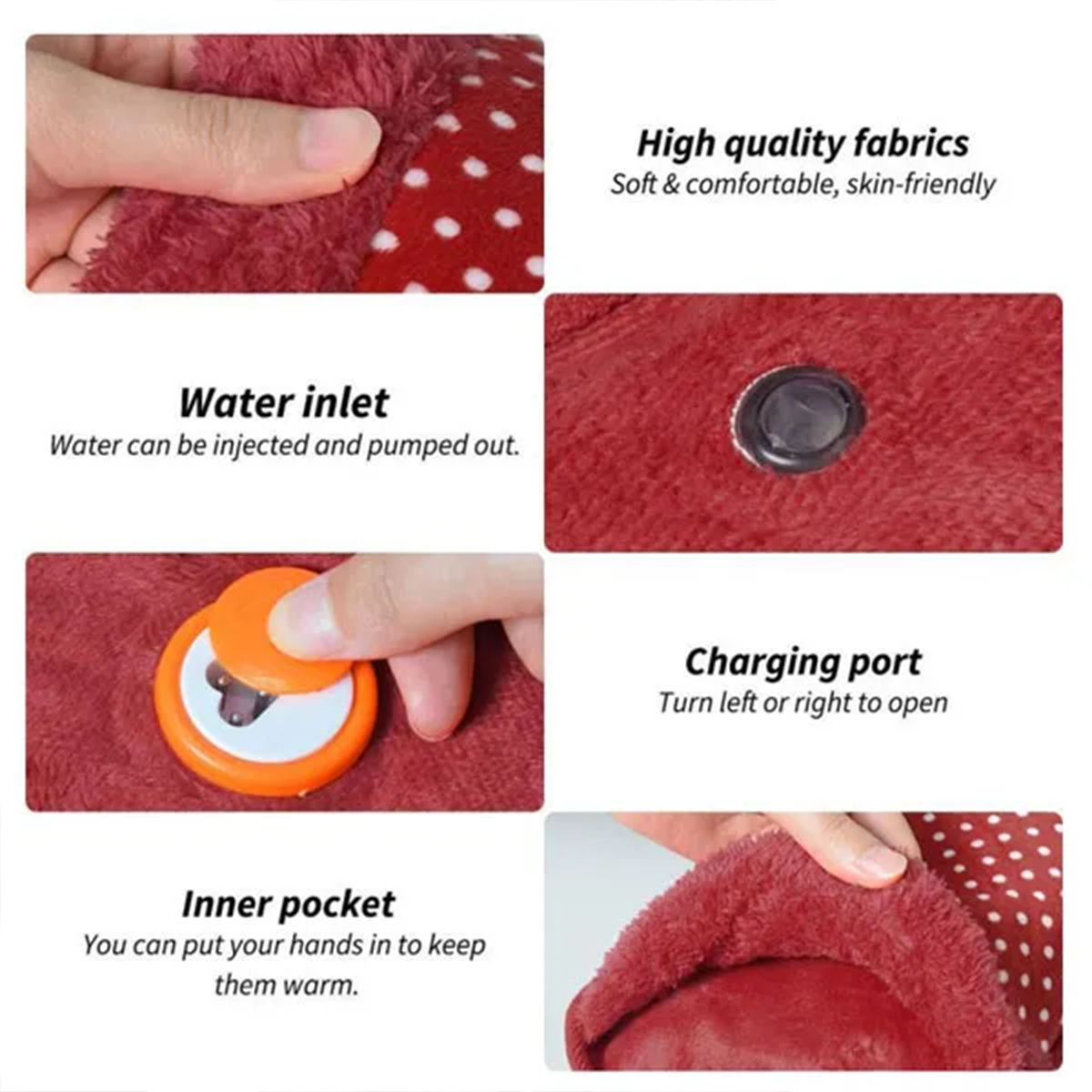 High quality fabrics
Soft & comfortable, skin-friendly

Water inlet
Water can be injected and pumped out.

Charging port
Turn left or right to open

Inner pocket
You can put your hands in to keep them warm.