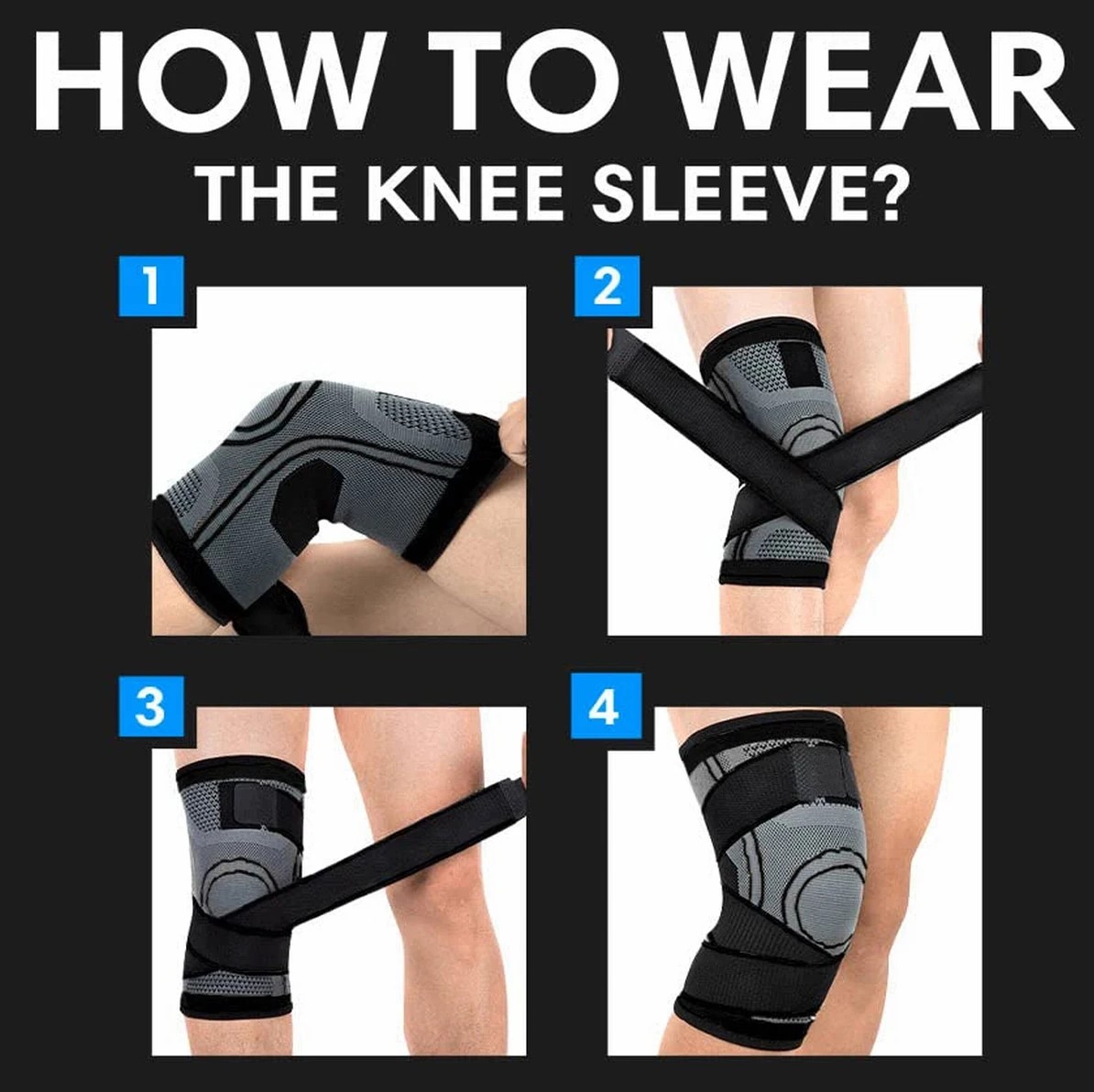 HOW TO WEAR
THE KNEE SLEEVE?

1

2

3

4