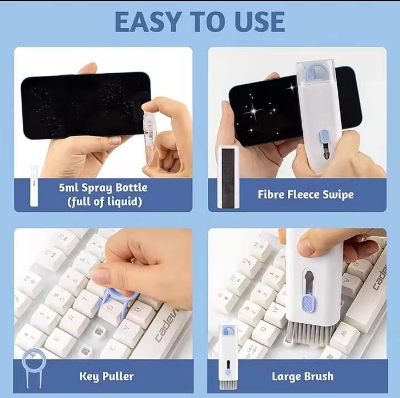 EASY TO USE

5ml Spray Bottle (full of liquid)

Fibre Fleece Swipe

Key Puller

Large Brush