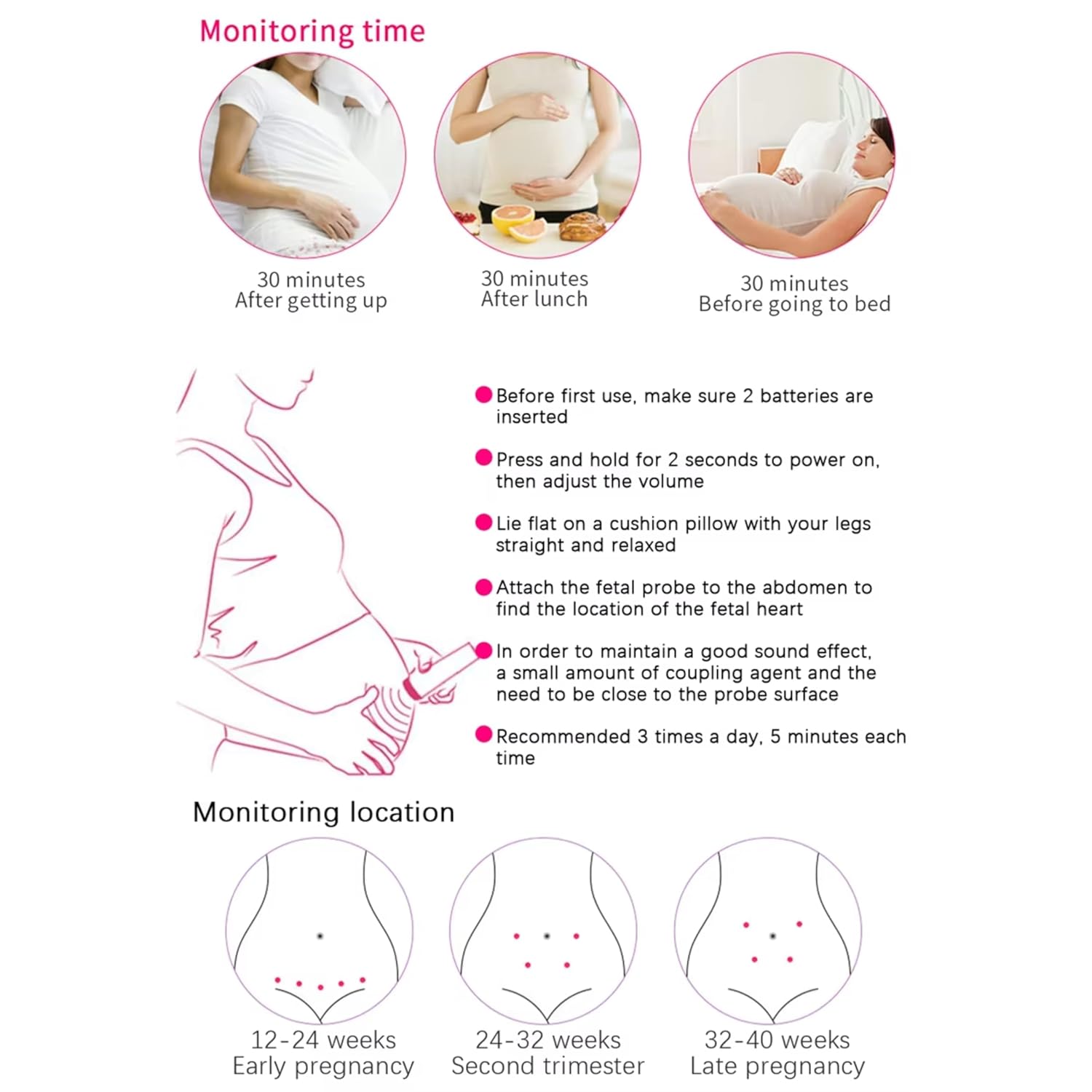 Monitoring time

30 minutes
After getting up

30 minutes
After lunch

30 minutes
Before going to bed

Before first use, make sure 2 batteries are inserted

Press and hold for 2 seconds to power on, then adjust the volume

Lie flat on a cushion pillow with your legs straight and relaxed

Attach the fetal probe to the abdomen to find the location of the fetal heart

In order to maintain a good sound effect, a small amount of coupling agent and the need to be close to the probe surface

Recommended 3 times a day, 5 minutes each time

Monitoring location

12-24 weeks
Early pregnancy

24-32 weeks
Second trimester

32-40 weeks
Late pregnancy