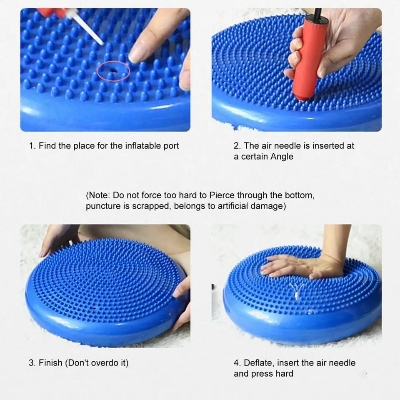 1. Find the place for the inflatable port

2. The air needle is inserted at a certain Angle

(Note: Do not force too hard to Pierce through the bottom, puncture is scrapped, belongs to artificial damage)

3. Finish (Don't overdo it)

4. Deflate, insert the air needle and press hard