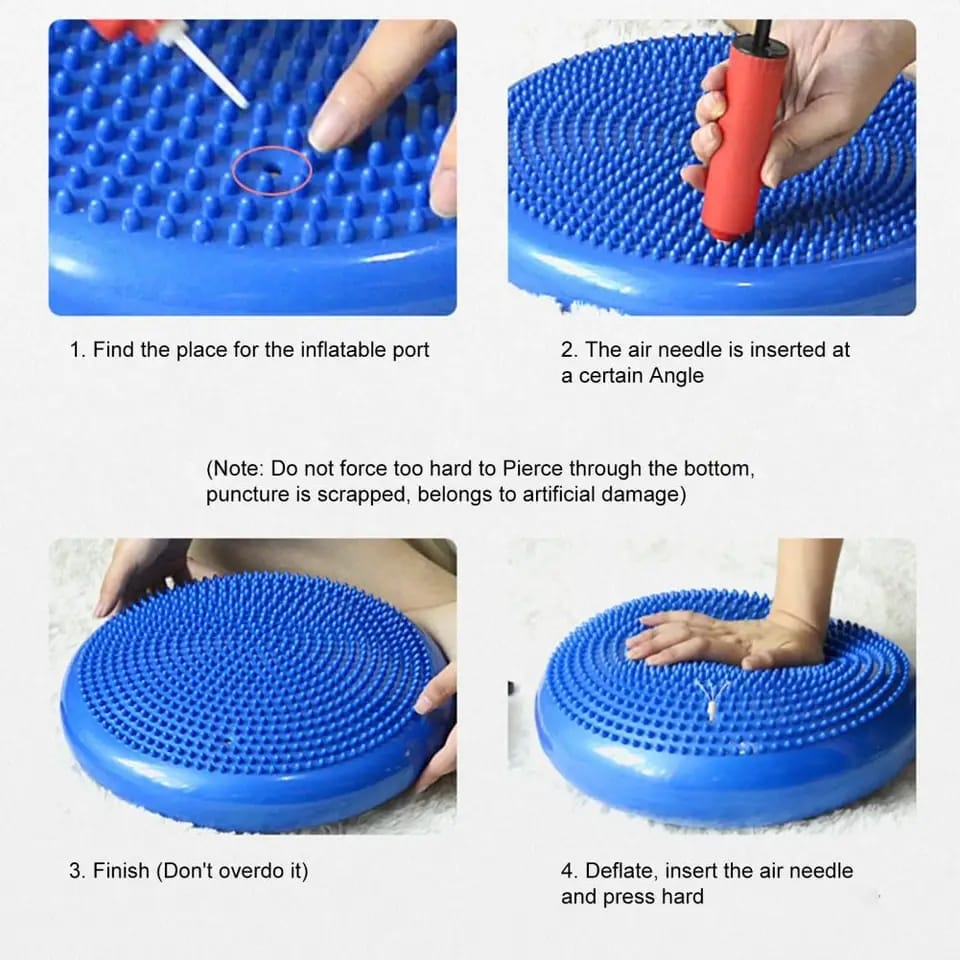 1. Find the place for the inflatable port

2. The air needle is inserted at a certain Angle

(Note: Do not force too hard to Pierce through the bottom, puncture is scrapped, belongs to artificial damage)

3. Finish (Don't overdo it)

4. Deflate, insert the air needle and press hard