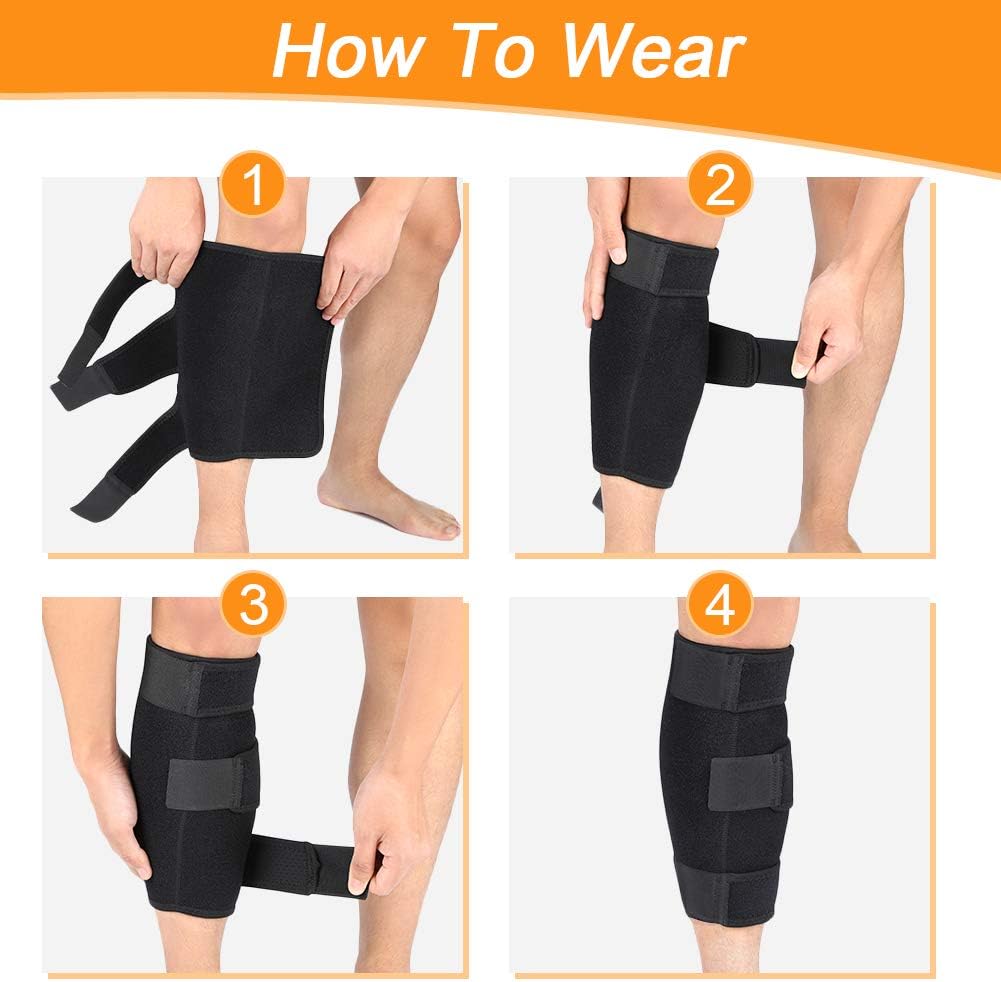 How To Wear

1

2

3

4