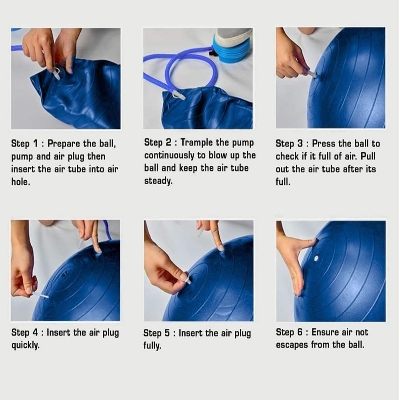 Step 1 : Prepare the ball, pump and air plug then insert the air tube into air hole.

Step 2 : Trample the pump continuously to blow up the ball and keep the air tube steady.

Step 3 : Press the ball to check if it full of air. Pull out the air tube after its full.

Step 4 : Insert the air plug quickly.

Step 5 : Insert the air plug fully.

Step 6 : Ensure air not escapes from the ball.