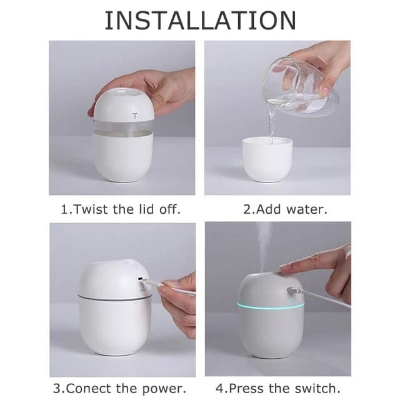 INSTALLATION

1.Twist the lid off.

2.Add water.

3.Conect the power.

4.Press the switch.