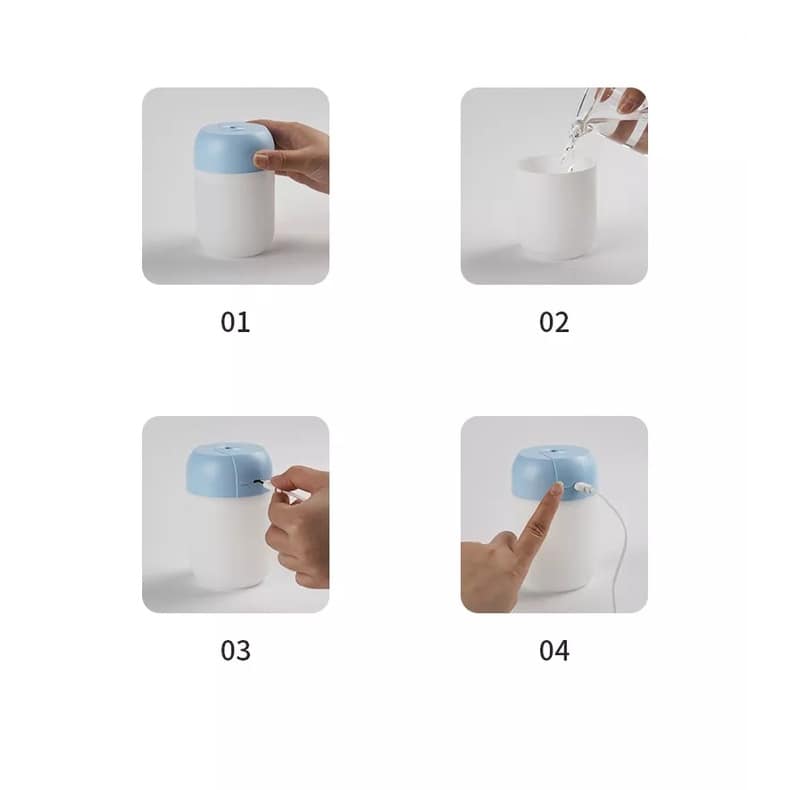 01

02

03

04