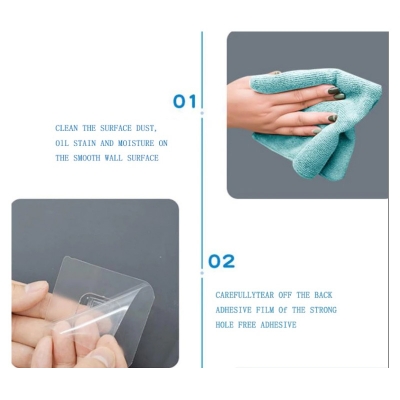 01

CLEAN THE SURFACE DUST, OIL STAIN AND MOISTURE ON THE SMOOTH WALL SURFACE

02

CAREFULLYTEAR OFF THE BACK ADHESIVE FILM Of THE STRONG HOLE FREE ADHESIVE