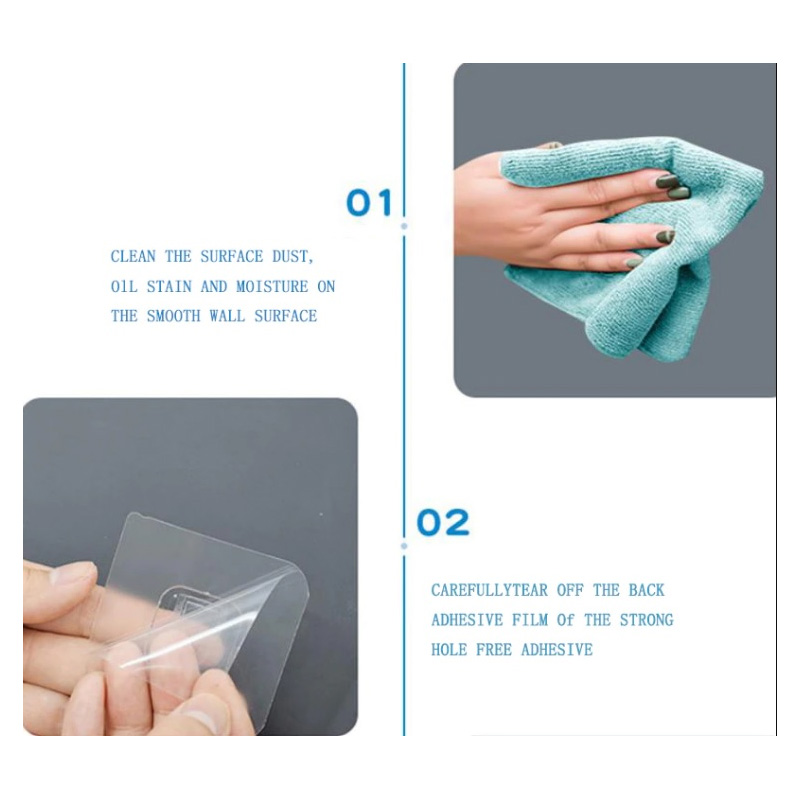 01

CLEAN THE SURFACE DUST, OIL STAIN AND MOISTURE ON THE SMOOTH WALL SURFACE

02

CAREFULLYTEAR OFF THE BACK ADHESIVE FILM Of THE STRONG HOLE FREE ADHESIVE