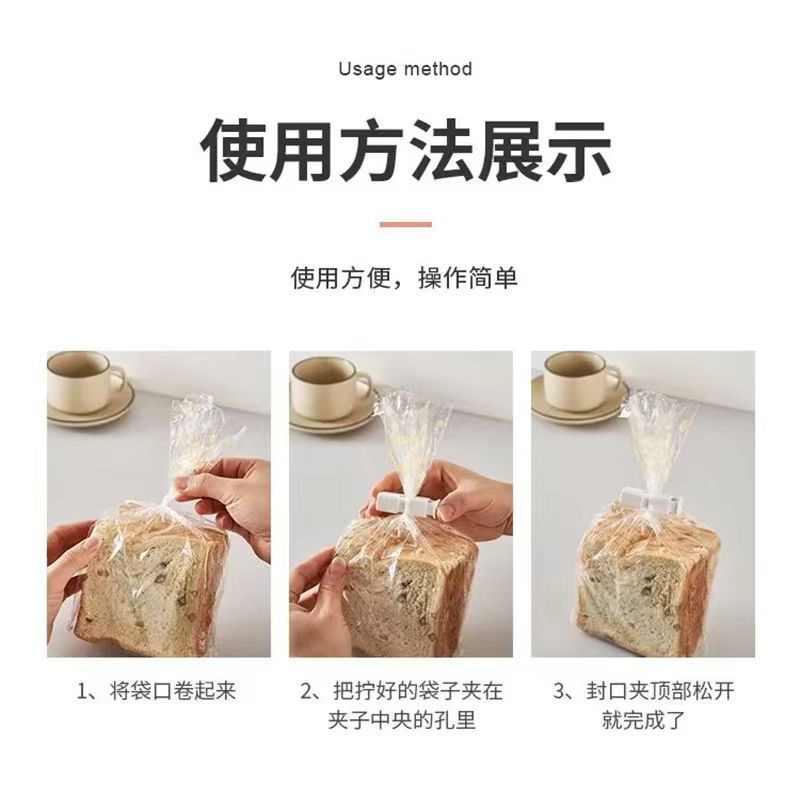 Usage method

使用方法展示

使用方便，操作简单

1、将袋口卷起来

2、把拧好的袋子夹在夹子中央的孔里

3、封口夹顶部松开就完成了