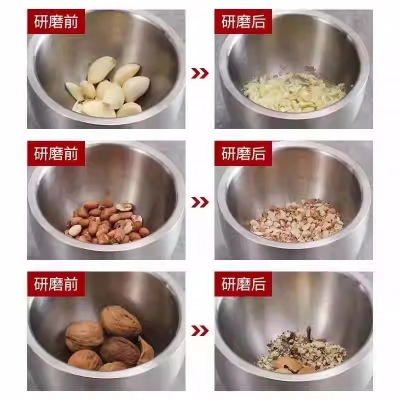 研磨前

研磨后

研磨前

研磨后

研磨前

研磨后