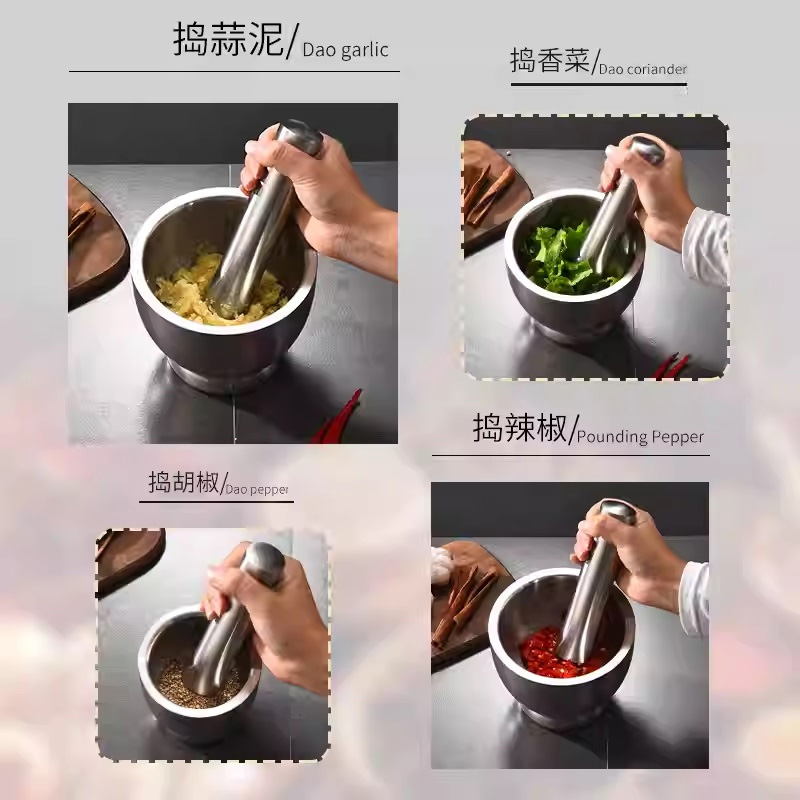 捣蒜泥/Dao garlic

捣香菜/Dao coriander

捣辣椒/Pounding Pepper

捣胡椒/Dao pepper