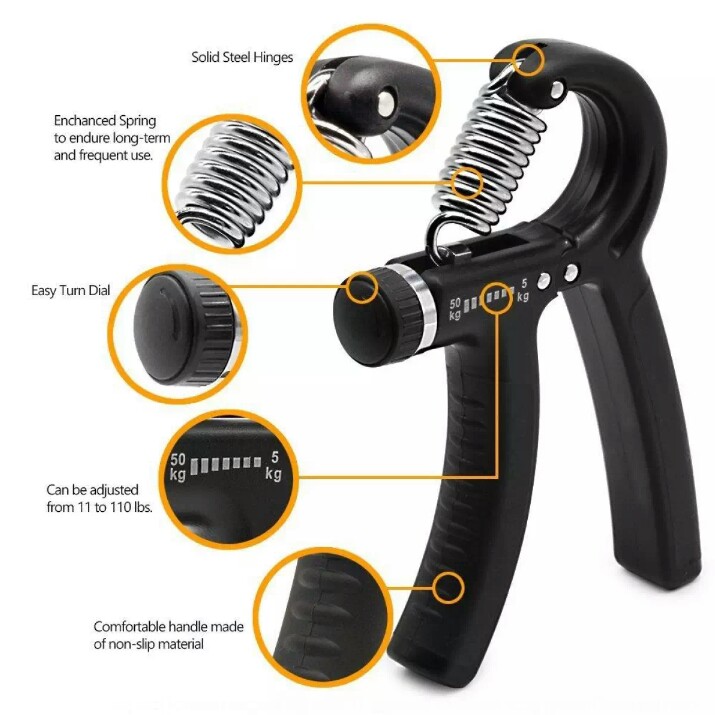 Solid Steel Hinges

Enchanced Spring to endure long-term and frequent use.

Easy Turn Dial

50 kg 5 kg

50 kg 5 kg

Can be adjusted from 11 to 110 lbs.

Comfortable handle made of non-slip material