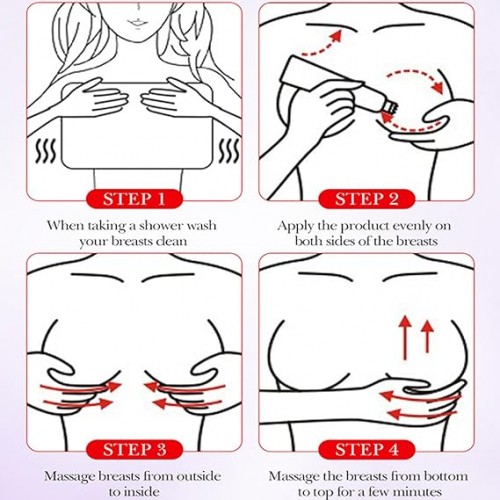 STEP 1

When taking a shower wash your breasts clean

STEP 2

Apply the product evenly on both sides of the breasts

STEP 3

Massage breasts from outside to inside

STEP 4

Massage the breasts from bottom to top for a few minutes