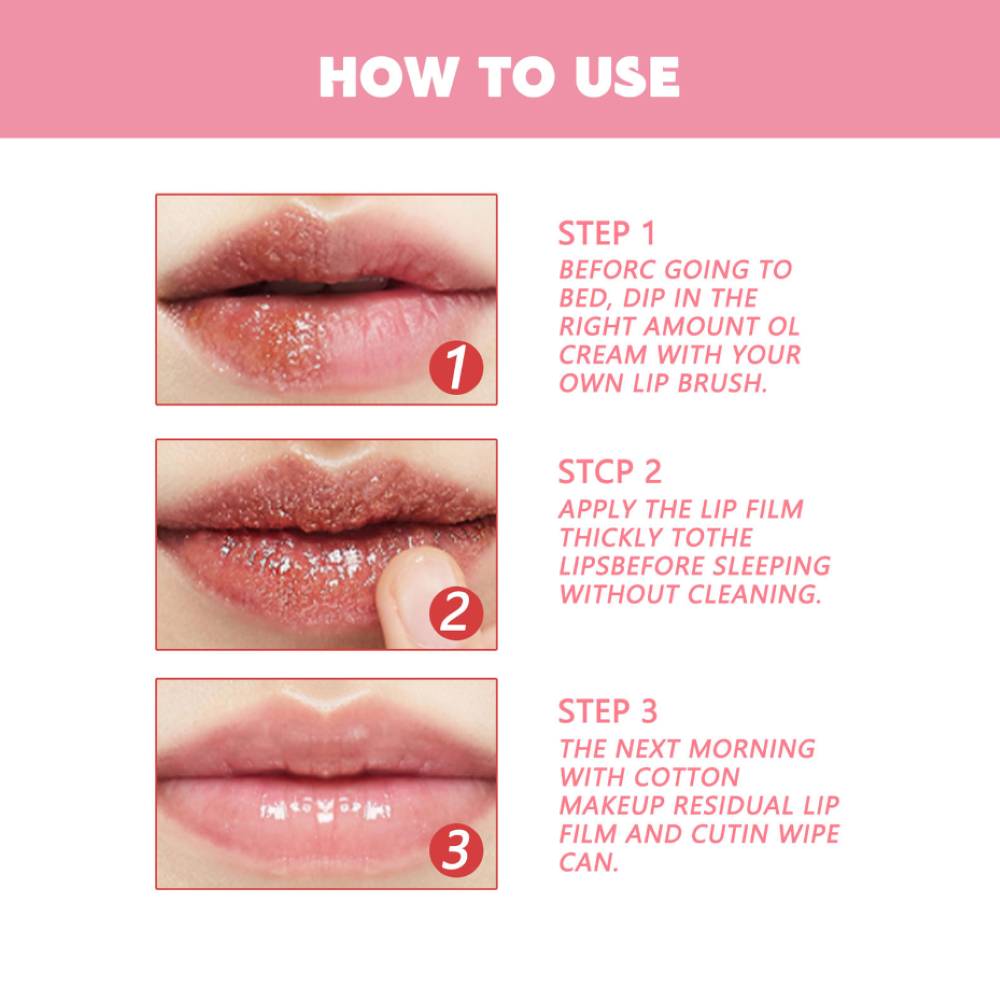 HOW TO USE

1

STEP 1
BEFORC GOING TO BED, DIP IN THE RIGHT AMOUNT OL CREAM WITH YOUR OWN LIP BRUSH.

2

STCP 2
APPLY THE LIP FILM THICKLY TOTHE LIPSBEFORE SLEEPING WITHOUT CLEANING.

3

STEP 3
THE NEXT MORNING WITH COTTON MAKEUP RESIDUAL LIP FILM AND CUTIN WIPE CAN.