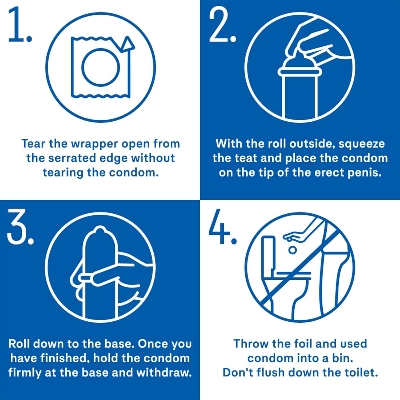 1.

Tear the wrapper open from the serrated edge without tearing the condom.

2.

With the roll outside, squeeze the teat and place the condom on the tip of the erect penis.

3.

Roll down to the base. Once you have finished, hold the condom firmly at the base and withdraw.

4.

Throw the foil and used condom into a bin. Don't flush down the toilet.