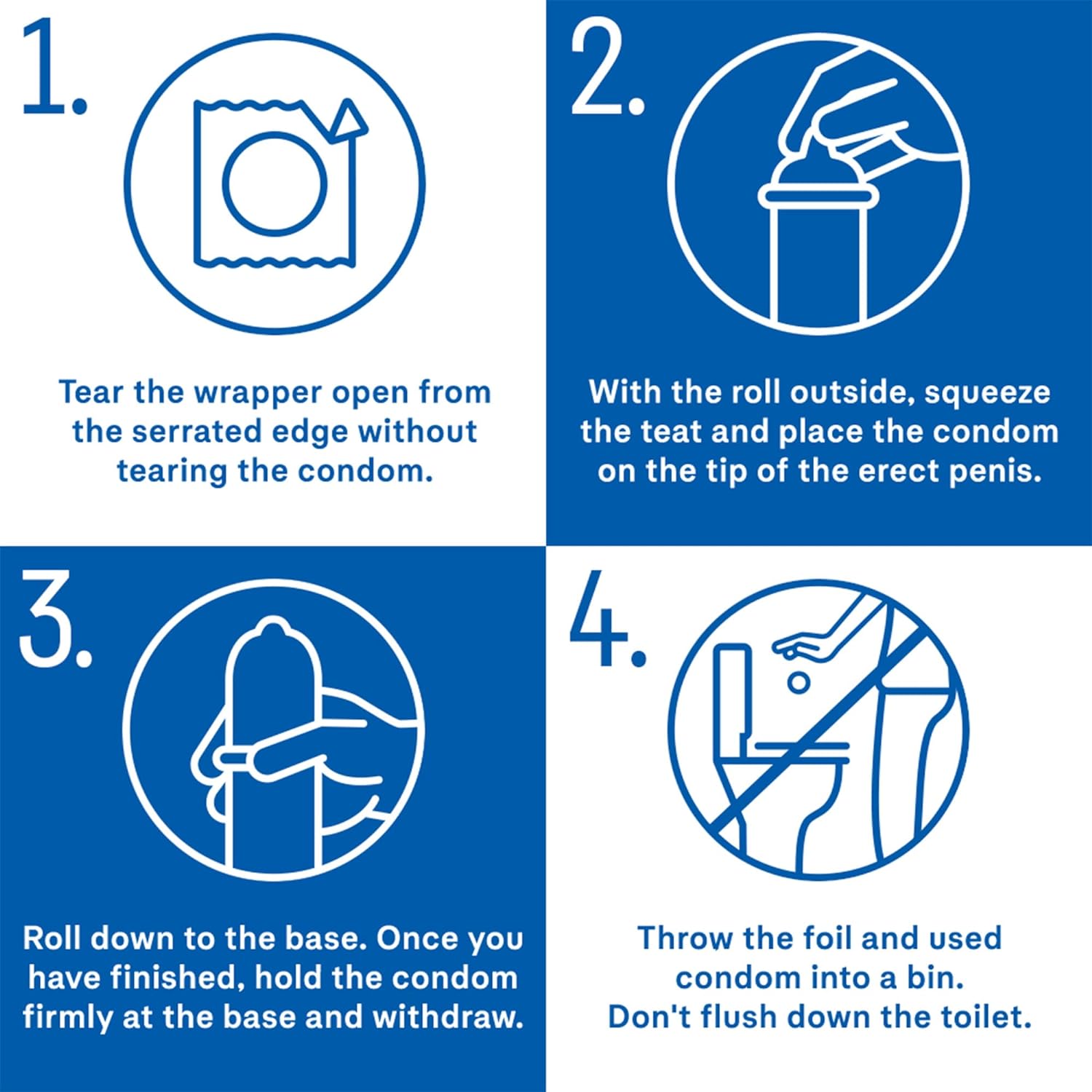 1.

Tear the wrapper open from the serrated edge without tearing the condom.

2.

With the roll outside, squeeze the teat and place the condom on the tip of the erect penis.

3.

Roll down to the base. Once you have finished, hold the condom firmly at the base and withdraw.

4.

Throw the foil and used condom into a bin. Don't flush down the toilet.