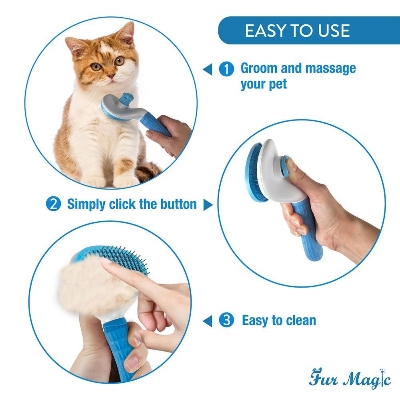 EASY TO USE

1 Groom and massage your pet

2 Simply click the button

3 Easy to clean

Fur Magic